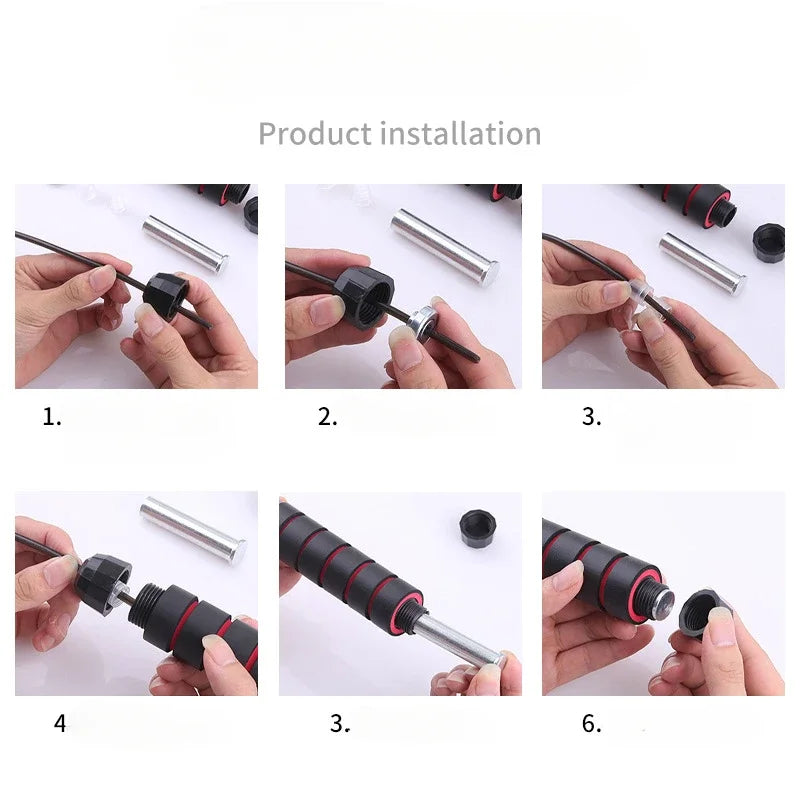 Product installation

1.

2.

3.

4

3.

6.